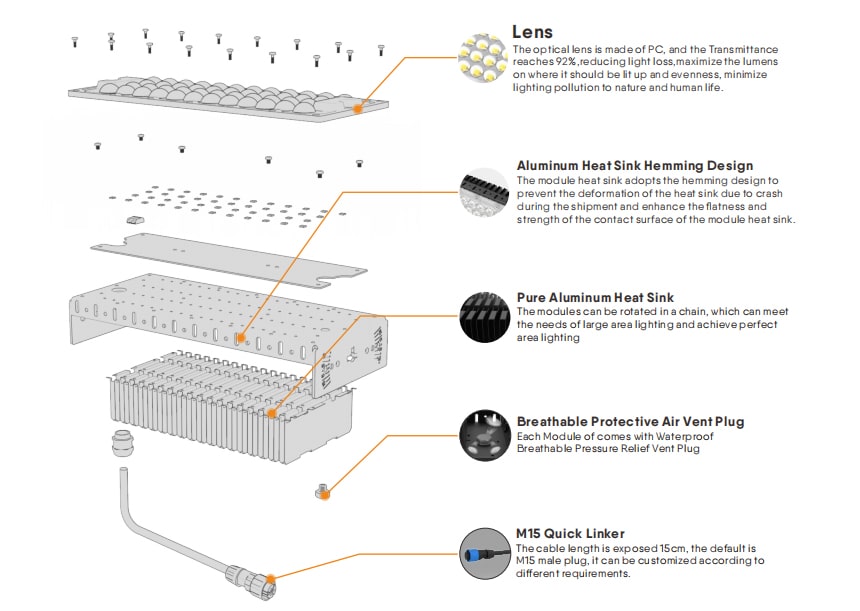 Lens
The optical lens is made of PC, and the Transmittance reaches 92%,reducing light loss,maximize the lumens on where it should be lit up and evenness, minimize lighting pollution to nature and human life.

Aluminum Heat Sink Hemming Design
The module heat sink adopts the hemming design to prevent the deformation of the heat sink due to crash during the shipment and enhance the flatness and strength of the contact surface of the module heat sink.

Pure Aluminum Heat Sink
The modules can be rotated in a chain, which can meet the needs of large area lighting and achieve perfect area lighting

Breathable Protective Air Vent Plug
Each Module of comes with Waterproof Breathable Pressure Relief Vent Plug

M15 Quick Linker
The cable length is exposed 15cm, the default is M15 male plug, it can be customized according to different requirements.