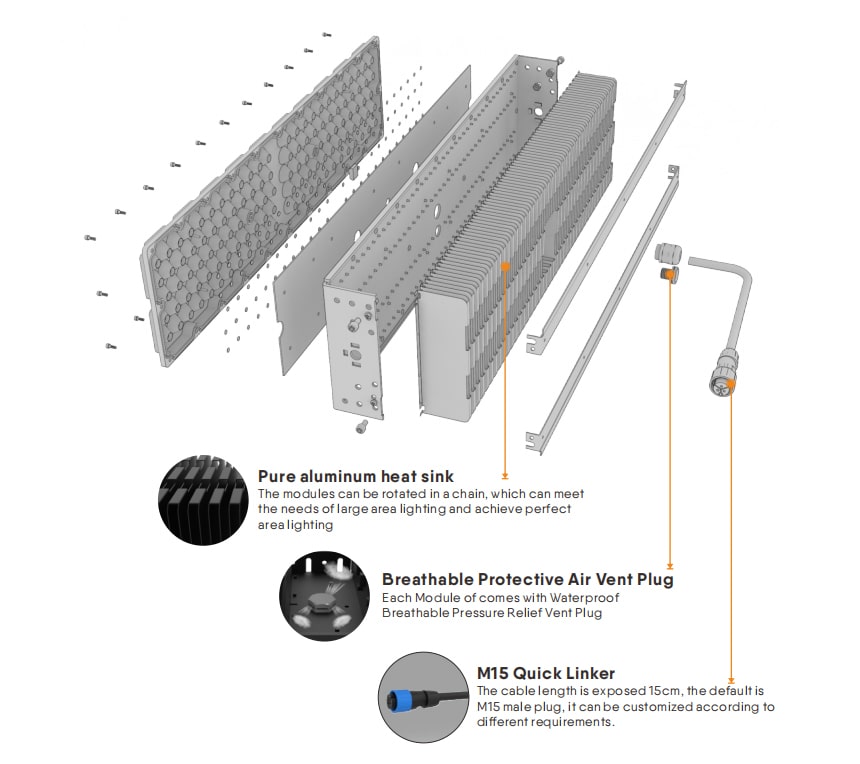 Pure aluminum heat sink
The modules can be rotated in a chain, which can meet the needs of large area lighting and achieve perfect area lighting

Breathable Protective Air Vent Plug
Each Module of comes with Waterproof Breathable Pressure Relief Vent Plug

M15 Quick Linker
The cable length is exposed 15cm, the default is M15 male plug, it can be customized according to different requirements.