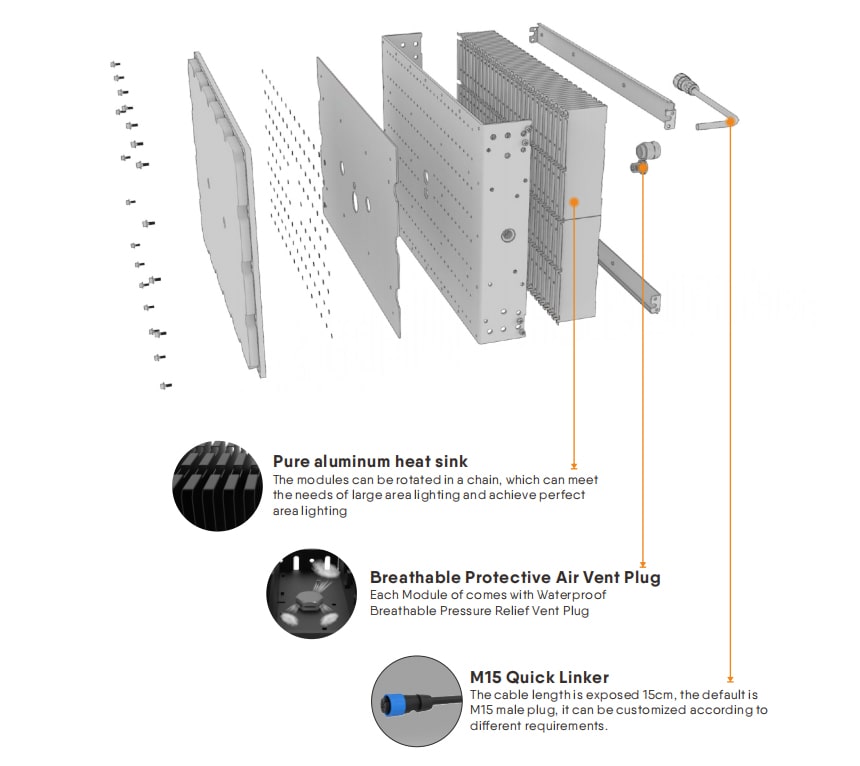 Pure aluminum heat sink
The modules can be rotated in a chain, which can meet the needs of large area lighting and achieve perfect area lighting

Breathable Protective Air Vent Plug
Each Module of comes with Waterproof Breathable Pressure Relief Vent Plug

M15 Quick Linker
The cable length is exposed 15cm, the default is M15 male plug, it can be customized according to different requirements.