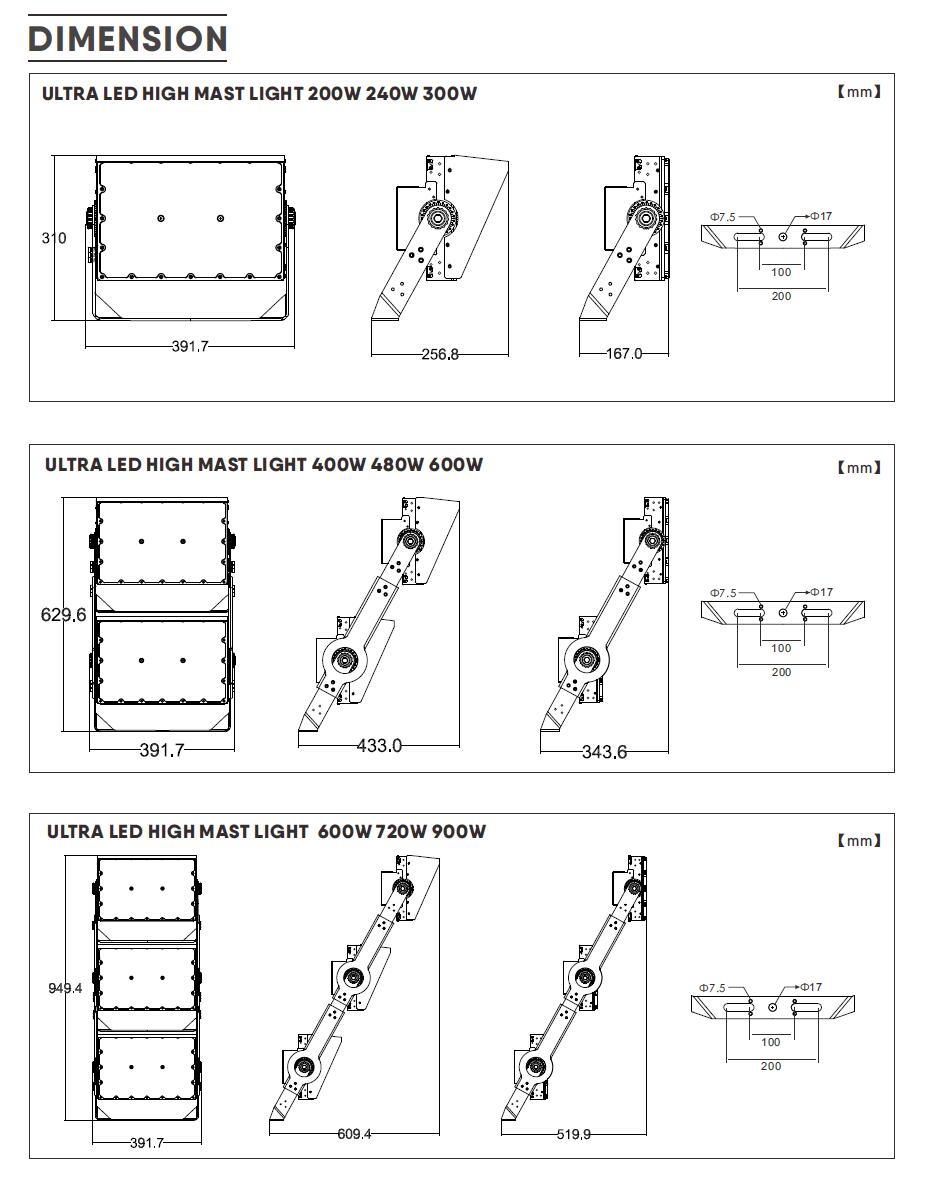 DIMENSION

ULTRA LED HIGH MAST LIGHT 200W 240W 300W

【mm】

310

391.7

256.8

167.0

Φ7.5

Φ17

100

200

ULTRA LED HIGH MAST LIGHT 400W 480W 600W

【mm】

629.6

391.7

433.0

343.6

Φ7.5

Φ17

100

200

ULTRA LED HIGH MAST LIGHT 600W 720W 900W

【mm】

949.4

391.7

609.4

519.9

Φ7.5

Φ17

100

200