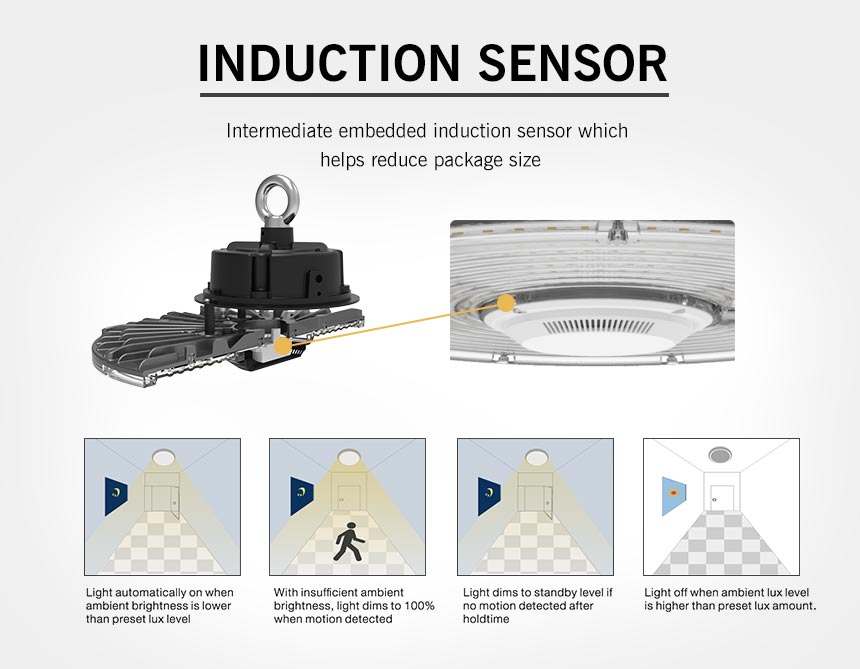 INDUCTION SENSOR

Intermediate embedded induction sensor which helps reduce package size

Light automatically on when ambient brightness is lower than preset lux level

With insufficient ambient brightness, light dims to 100% when motion detected

Light dims to standby level if no motion detected after holdtime

Light off when ambient lux level is higher than preset lux amount.